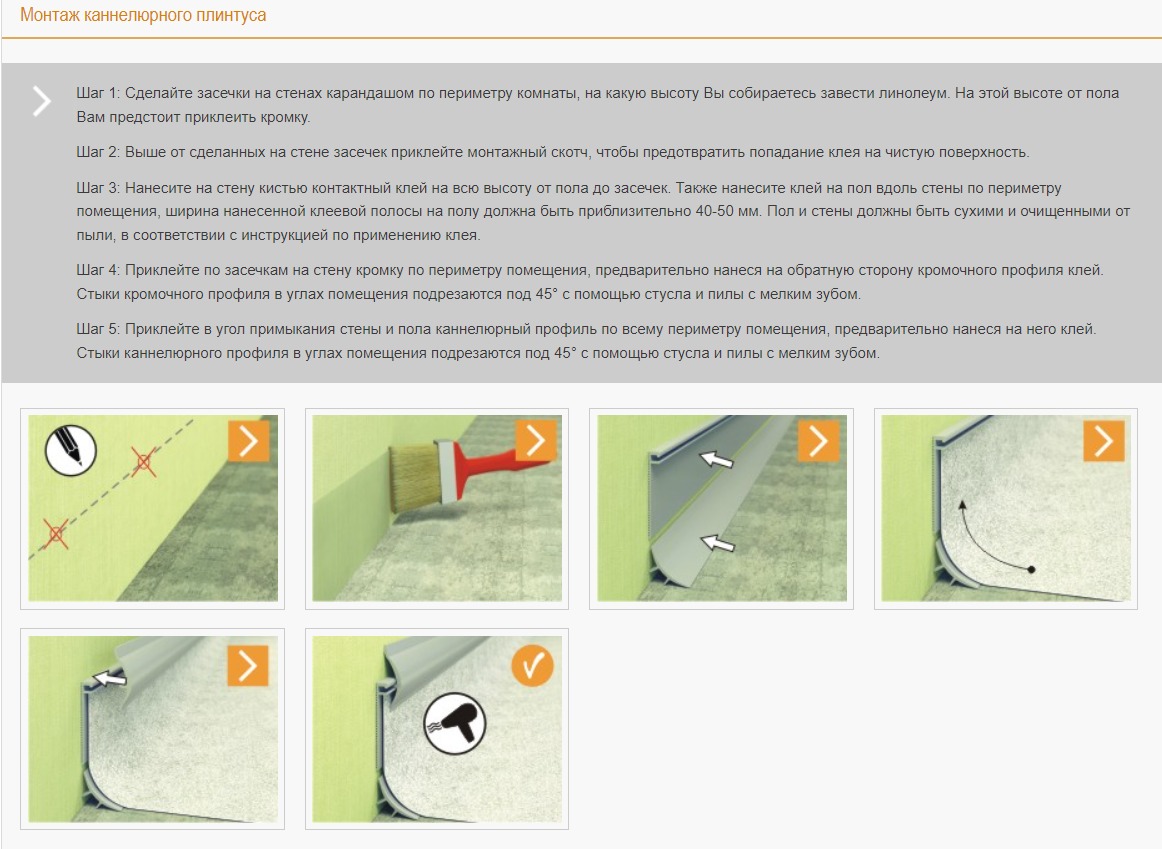 Монтаж каннелюрного плинтуса

Шаг 1: Сделайте засечки на стенах карандашом по периметру комнаты, на какую высоту Вы собираетесь завести линолеум. На этой высоте от пола Вам предстоит приклеить кромку.

Шаг 2: Выше от сделанных на стене засечек приклейте монтажный скотч, чтобы предотвратить попадание клея на чистую поверхность.

Шаг 3: Нанесите на стену кистью контактный клей на всю высоту от пола до засечек. Также нанесите клей на пол вдоль стены по периметру помещения, ширина нанесенной клеевой полосы на полу должна быть приблизительно 40-50 мм. Пол и стены должны быть сухими и очищенными от пыли, в соответствии с инструкцией по применению клея.

Шаг 4: Приклейте по засечкам на стену кромку по периметру помещения, предварительно нанеся на обратную сторону кромочного профиля клей. Стыки кромочного профиля в углах помещения подрезаются под 45° с помощью стусла и пилы с мелким зубом.

Шаг 5: Приклейте в угол примыкания стены и пола каннелюрный профиль по всему периметру помещения, предварительно нанеся на него клей. Стыки каннелюрного профиля в углах помещения подрезаются под 45° с помощью стусла и пилы с мелким зубом.